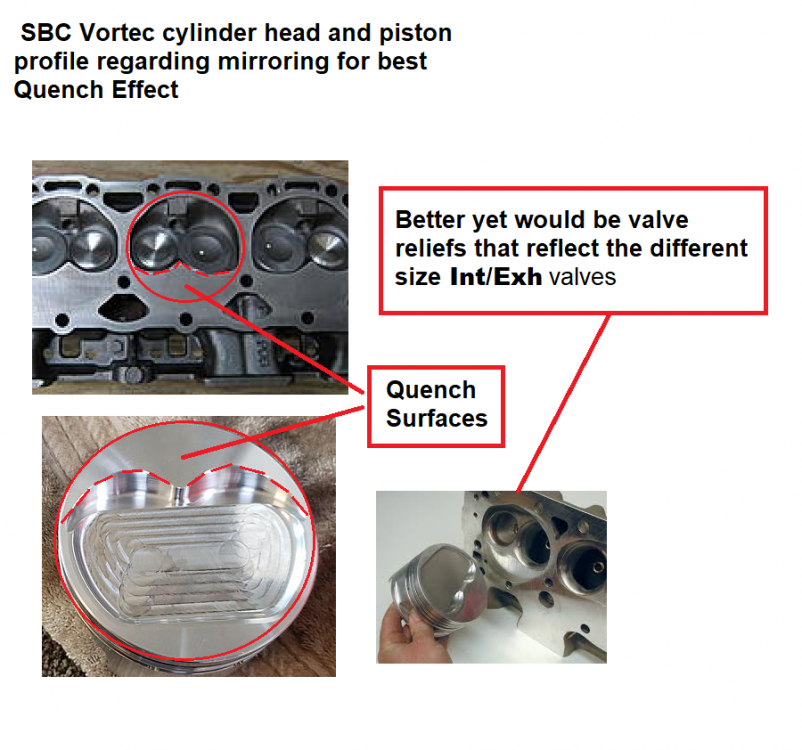 SBC Vortec cylinder head and piston profile regarding mirroring for best Quench Effect

Better yet would be valve reliefs that reflect the different size Int/Exh valves

Quench Surfaces